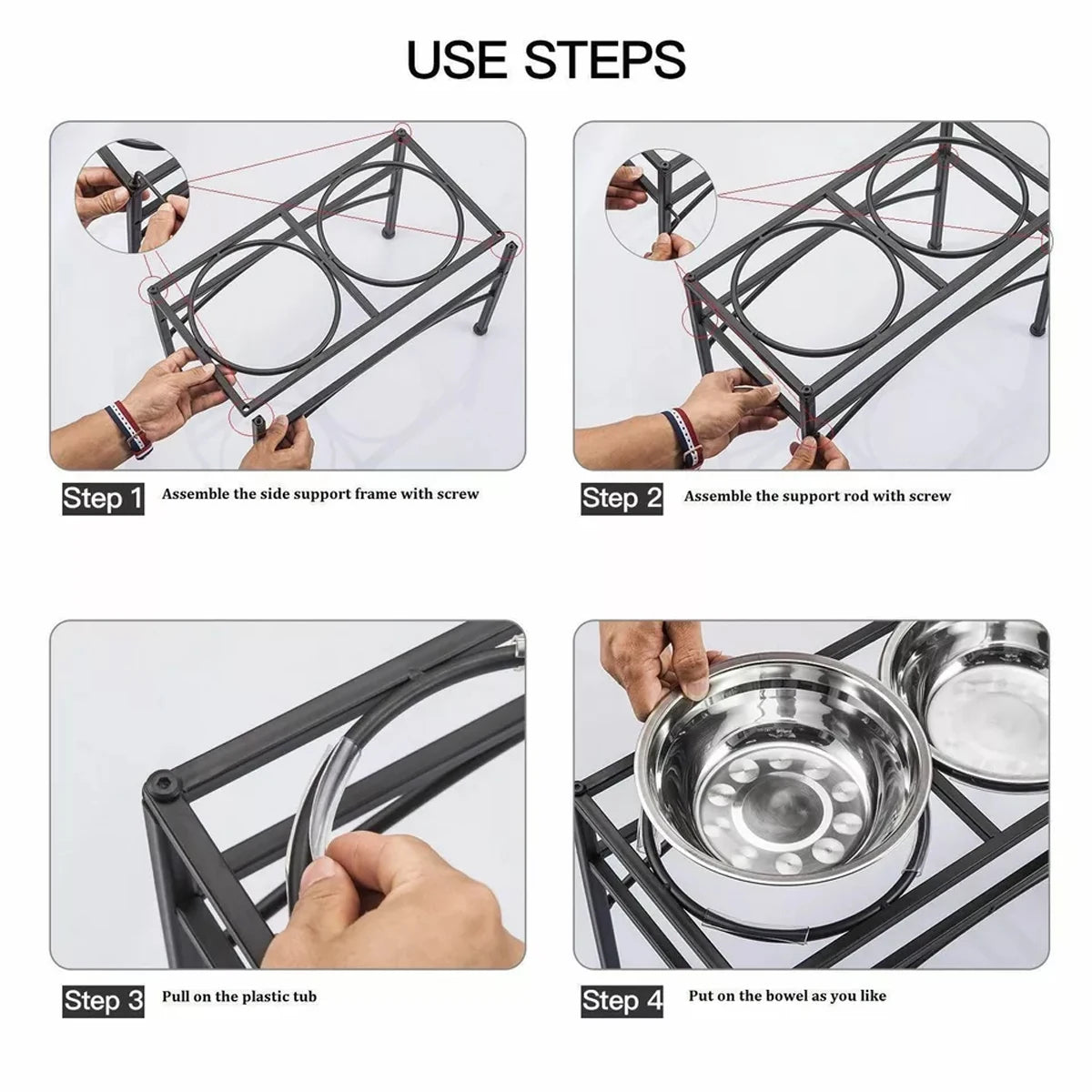 USE STEPS

Step 1 Assemble the side support frame with screw

Step 2 Assemble the support rod with screw

Step 3 Pull on the plastic tub

Step 4 Put on the bowel as you like