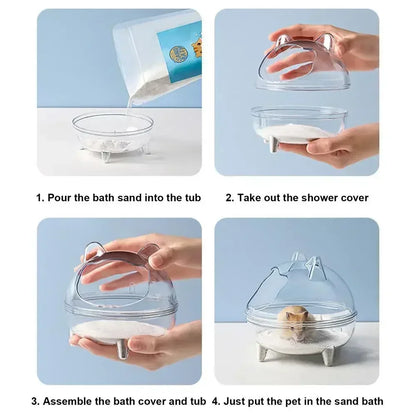 1. Pour the bath sand into the tub

2. Take out the shower cover

3. Assemble the bath cover and tub

4. Just put the pet in the sand bath