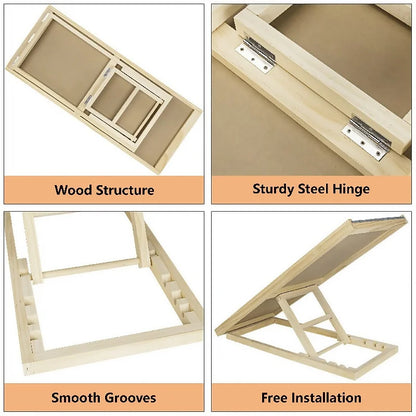 Wood Structure

Sturdy Steel Hinge

Smooth Grooves

Free Installation