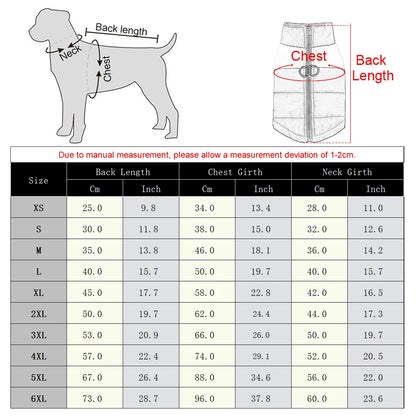 Back length
Neck
Chest

Chest
Back Length

Due to manual measurement, please allow a measurement deviation of 1-2cm.

| Size | Back Length Cm | Back Length Inch | Chest Girth Cm | Chest Girth Inch | Neck Girth Cm | Neck Girth Inch |
|---|---|---|---|---|---|---|
| XS | 25.0 | 9.8 | 34.0 | 13.4 | 28.0 | 11.0 |
| S | 30.0 | 11.8 | 38.0 | 15.0 | 32.0 | 12.6 |
| M | 35.0 | 13.8 | 46.0 | 18.1 | 36.0 | 14.2 |
| L | 40.0 | 15.7 | 50.0 | 19.7 | 40.0 | 15.7 |
| XL | 45.0 | 17.7 | 58.0 | 22.8 | 42.0 | 16.5 |
| 2XL | 50.0 | 19.7 | 62.0 | 24.4 | 44.0 | 17.3 |
| 3XL | 53.0 | 20.9 | 66.0 | 26.0 | 50.0 | 19.7 |
| 4XL | 57.0 | 22.4 | 74.0 | 29.1 | 52.0 | 20.5 |
| 5XL | 67.0 | 26.4 | 88.0 | 34.6 | 56.0 | 22.0 |
| 6XL | 73.0 | 28.7 | 96.0 | 37.8 | 60.0 | 23.6 |