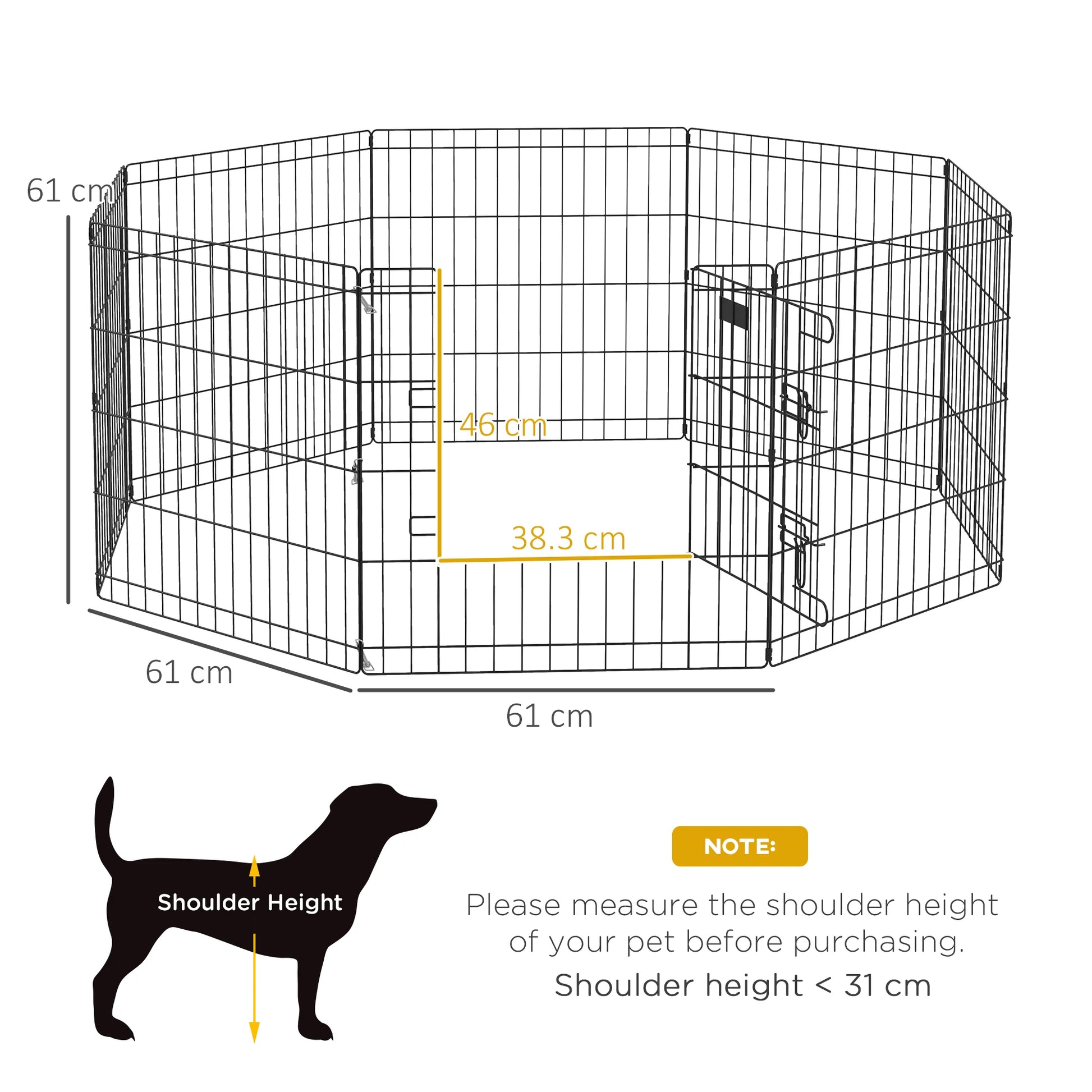 61 cm

46 cm

38.3 cm

61 cm

61 cm

Shoulder Height

NOTE:

Please measure the shoulder height of your pet before purchasing.

Shoulder height < 31 cm