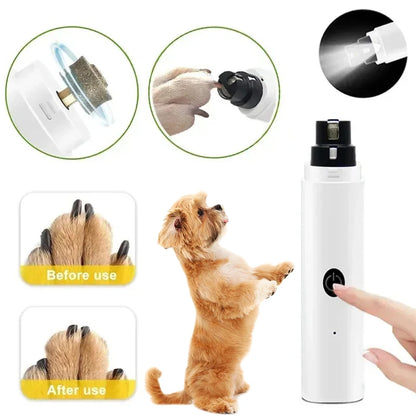 Before use

After use