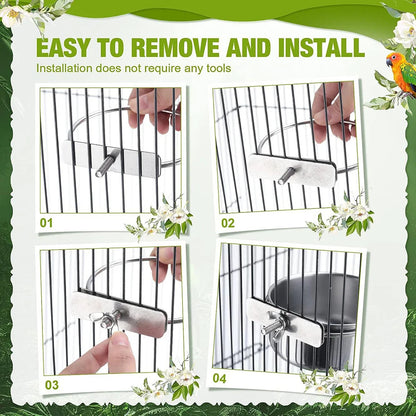 EASY TO REMOVE AND INSTALL

Installation does not require any tools

01

02

03

04