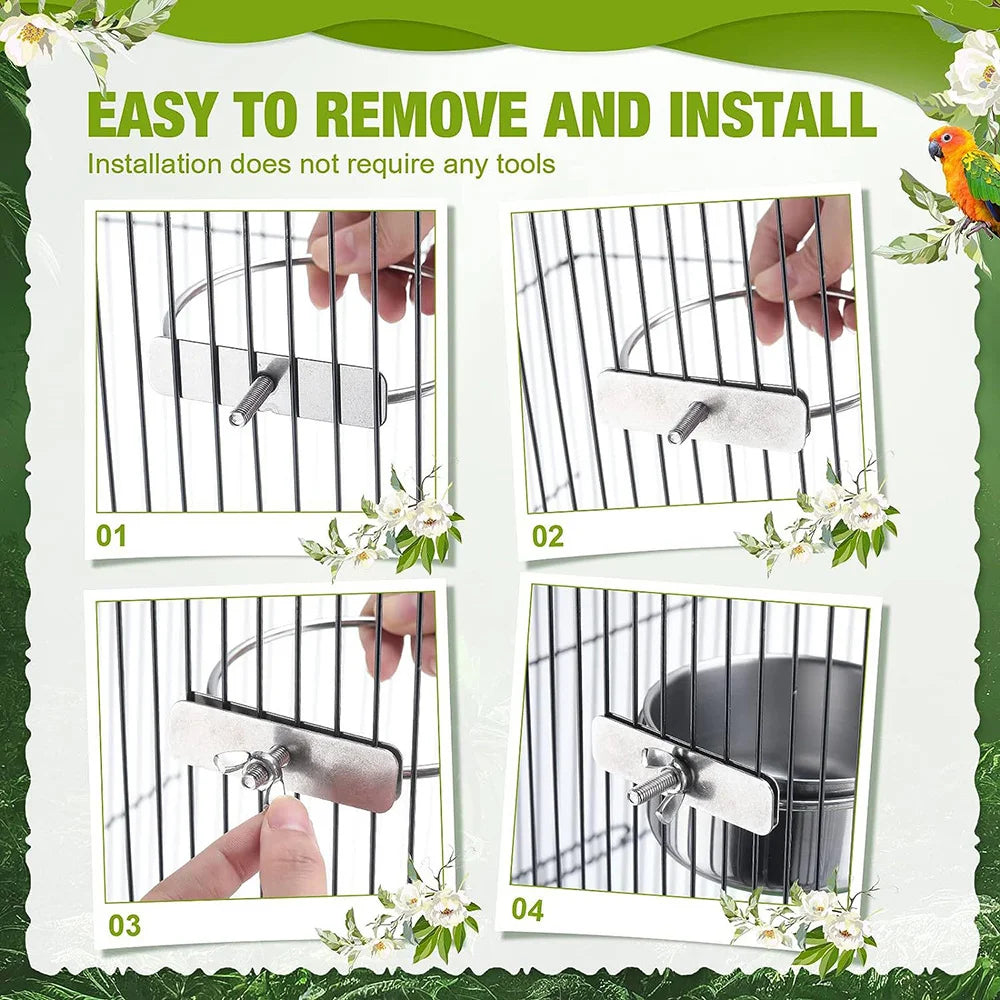 EASY TO REMOVE AND INSTALL

Installation does not require any tools

01

02

03

04