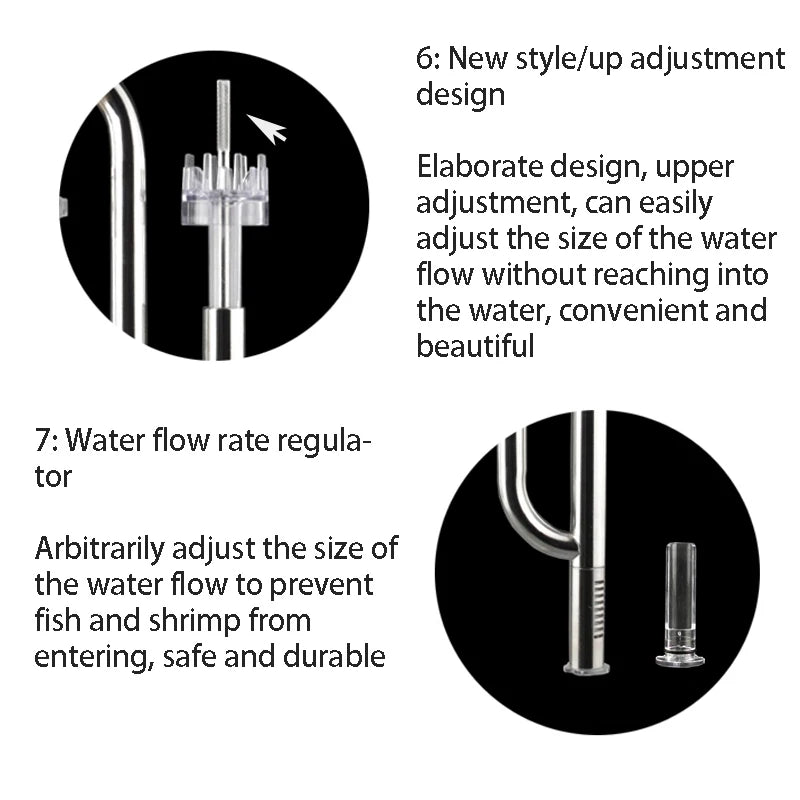 6: New style/up adjustment design

Elaborate design, upper adjustment, can easily adjust the size of the water flow without reaching into the water, convenient and beautiful

7: Water flow rate regulator

Arbitrarily adjust the size of the water flow to prevent fish and shrimp from entering, safe and durable